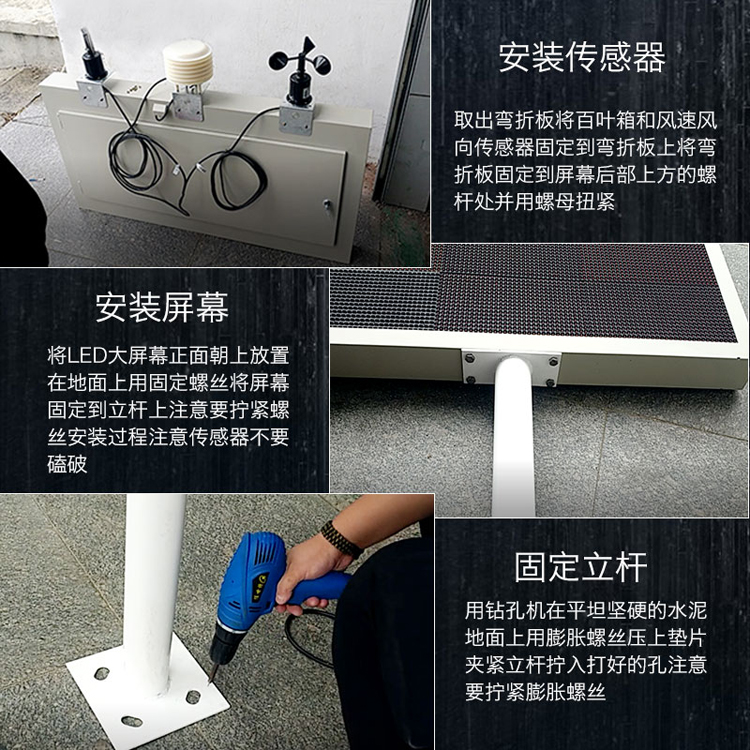 安装传感器

取出弯折板将百叶箱和风速风向传感器固定到弯折板上将弯折板固定到屏幕后部上方的螺杆处并用螺母扭紧

安装屏幕

将LED大屏幕正面朝上放置在地面上用固定螺丝将屏幕固定到立杆上注意要拧紧螺丝安装过程注意传感器不要磕破

固定立杆

用钻孔机在平坦坚硬的水泥地面上用膨胀螺丝压上垫片夹紧立杆拧入打好的孔注意要拧紧膨胀螺丝